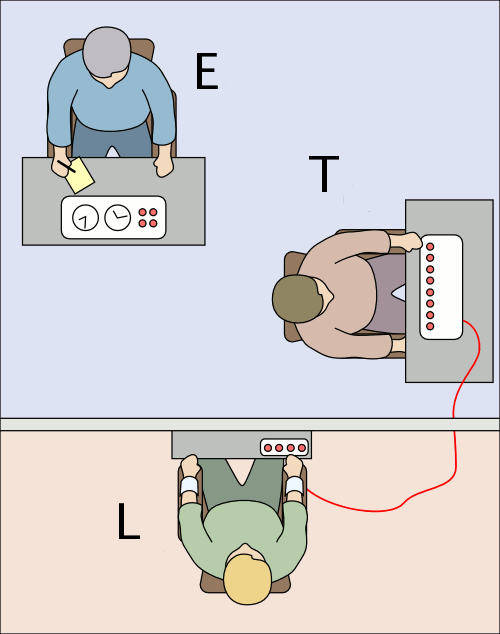 E

T

L