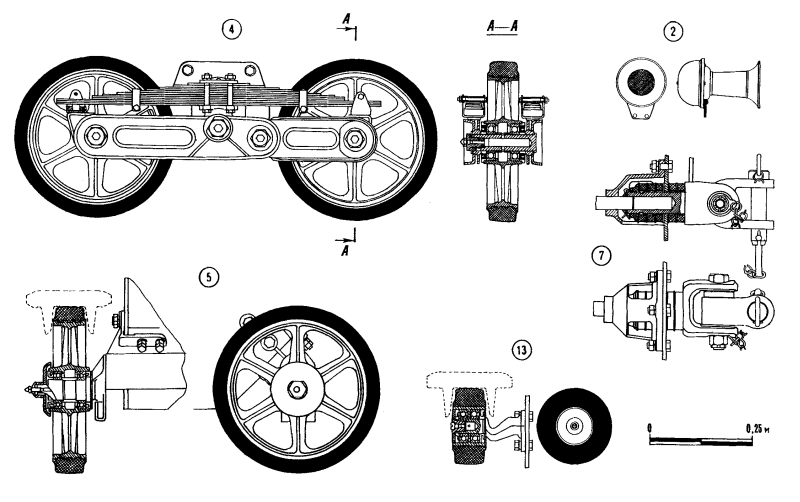 4

A

A—A

2

A

7

5

13

0

0,25 м